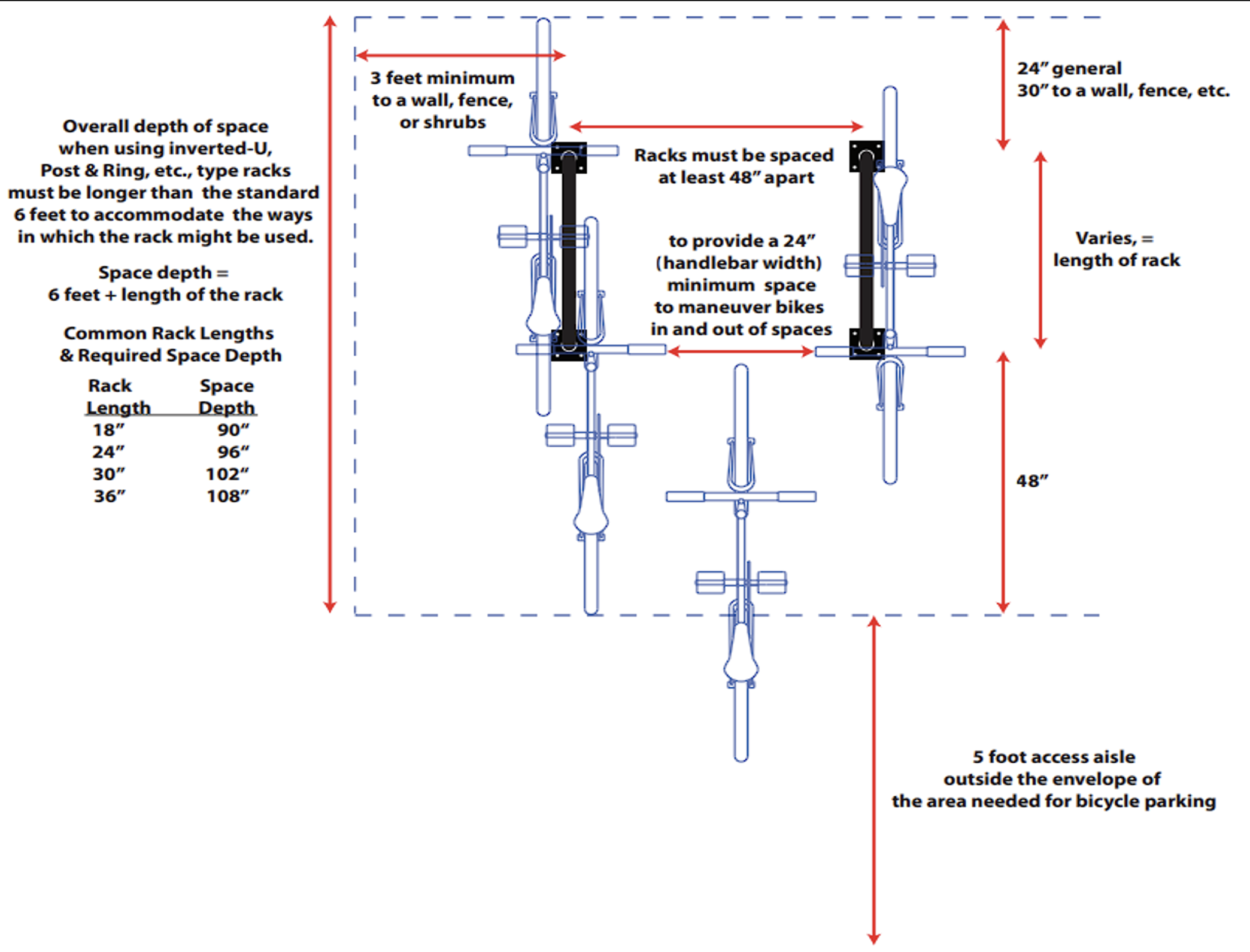 Overall depth of space when using inverted-U, Post & Ring, etc., type racks must be longer than the standard 6 feet to accommodate the ways in which the rack might be used.

Space depth = 6 feet + length of the rack

Common Rack Lengths & Required Space Depth

| Rack Length | Space Depth |
|---|---|
| 18″ | 90″ |
| 24″ | 96″ |
| 30″ | 102″ |
| 36″ | 108″ |

3 feet minimum to a wall, fence, or shrubs

Racks must be spaced at least 48″ apart

to provide a 24″ (handlebar width) minimum space to maneuver bikes in and out of spaces

24″ general
30″ to a wall, fence, etc.

Varies, = length of rack

48″

5 foot access aisle outside the envelope of the area needed for bicycle parking